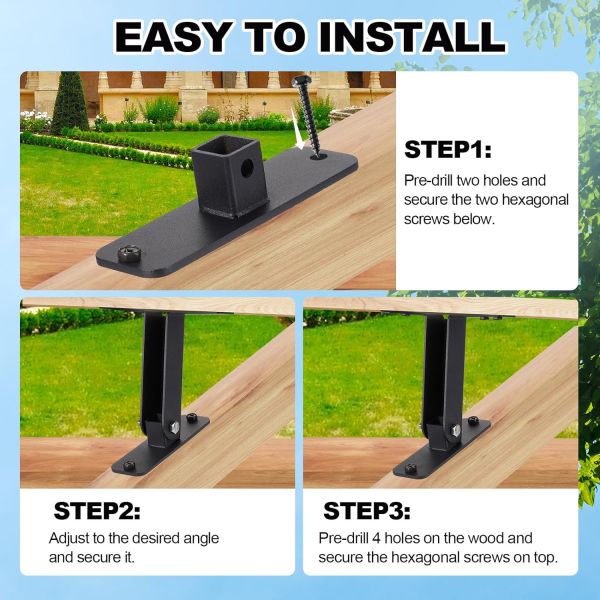 EASY TO INSTALL

STEP1:

Pre-drill two holes and secure the two hexagonal screws below.

STEP2:

Adjust to the desired angle and secure it.

STEP3:

Pre-drill 4 holes on the wood and secure the hexagonal screws on top.