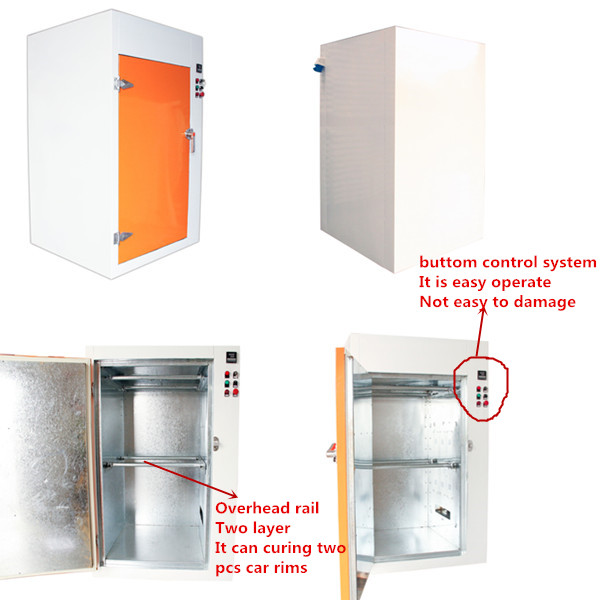 buttom control system
It is easy operate
Not easy to damage

Overhead rail
Two layer
It can curing two pcs car rims