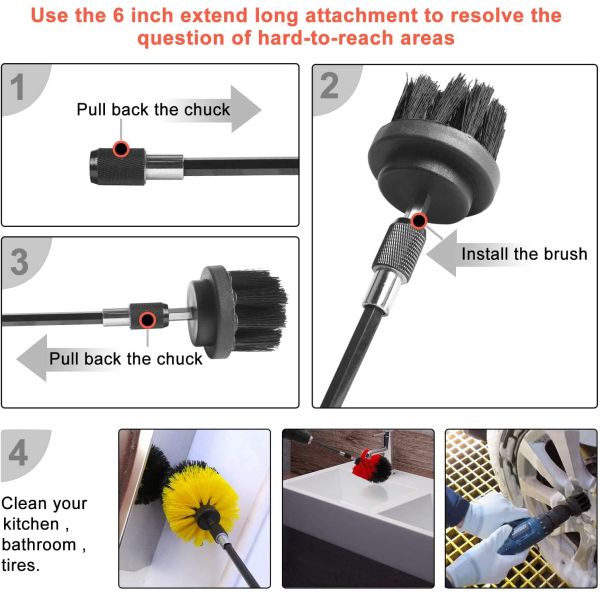 Use the 6 inch extend long attachment to resolve the question of hard-to-reach areas

1

Pull back the chuck

2

Install the brush

3

Pull back the chuck

4

Clean your kitchen , bathroom , tires.