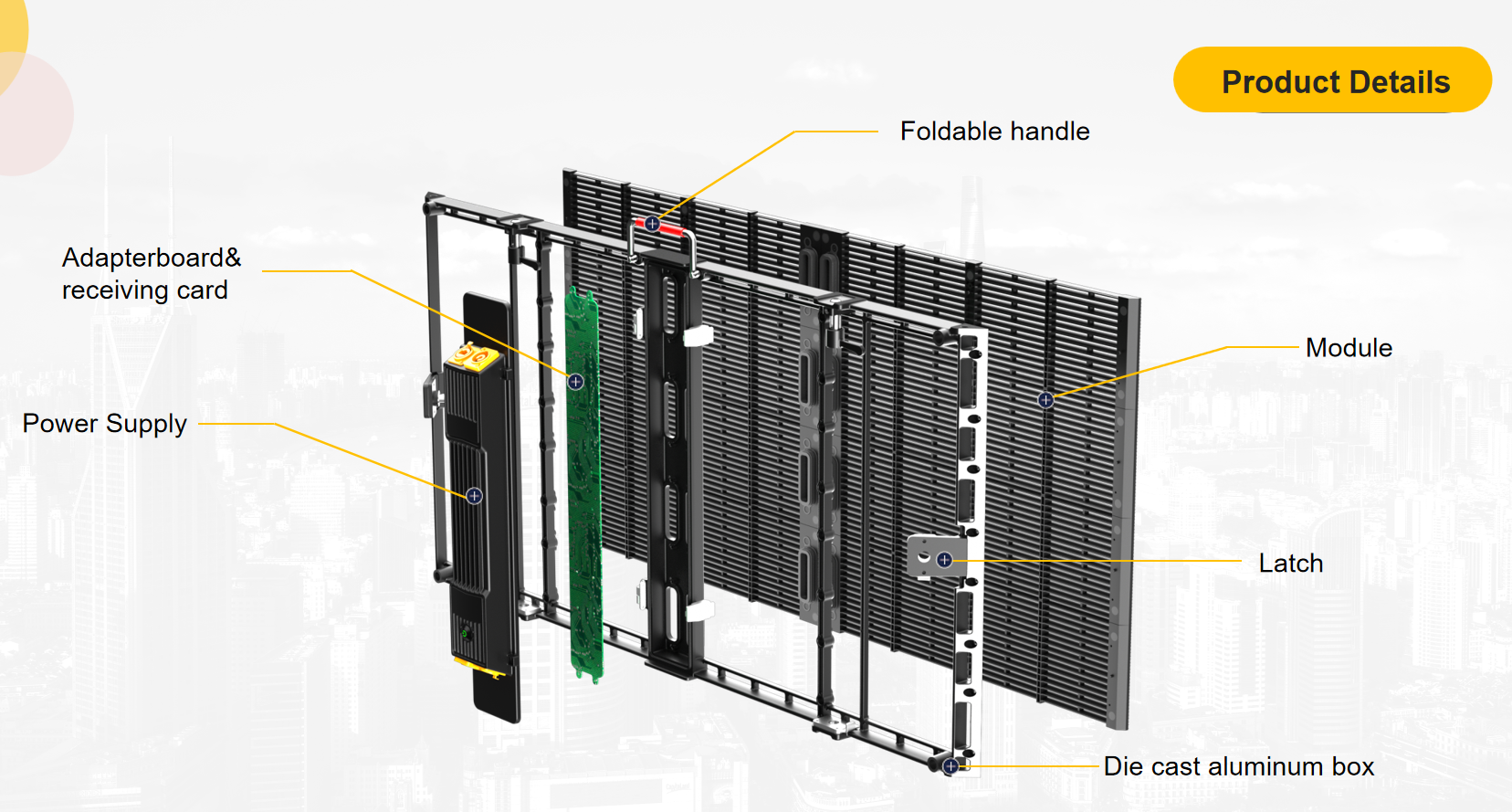 Product Details

Foldable handle

Adapterboard& receiving card

Module

Power Supply

Latch

Die cast aluminum box