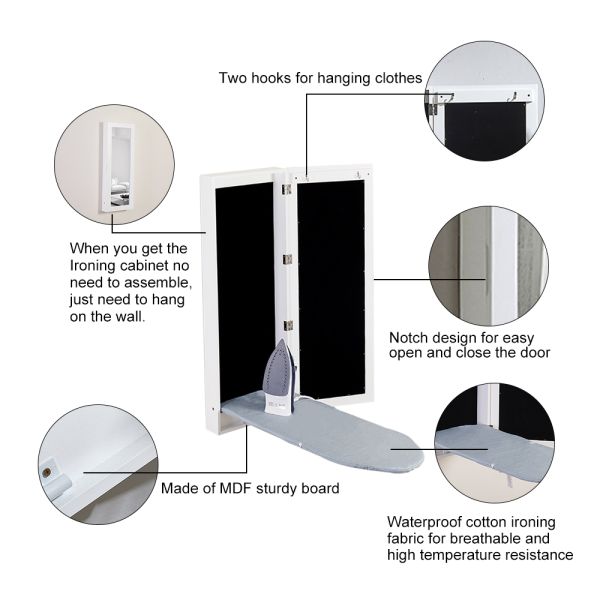 Two hooks for hanging clothes

When you get the Ironing cabinet no need to assemble, just need to hang on the wall.

Notch design for easy open and close the door

Made of MDF sturdy board

Waterproof cotton ironing fabric for breathable and high temperature resistance