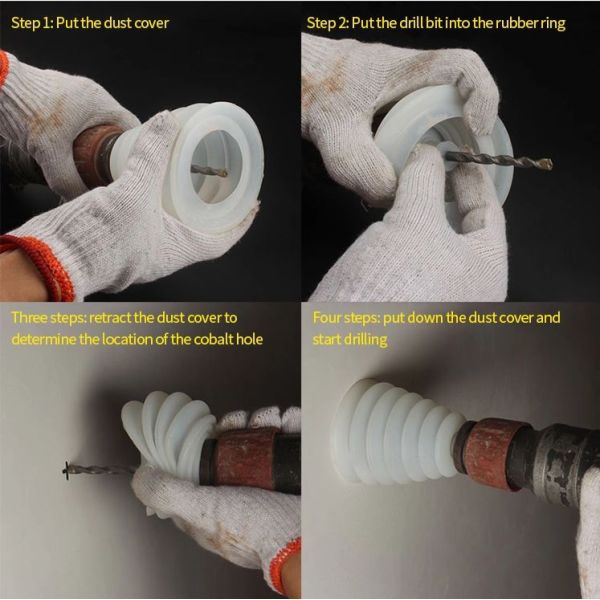 Step 1: Put the dust cover

Step 2: Put the drill bit into the rubber ring

Three steps: retract the dust cover to determine the location of the cobalt hole

Four steps: put down the dust cover and start drilling