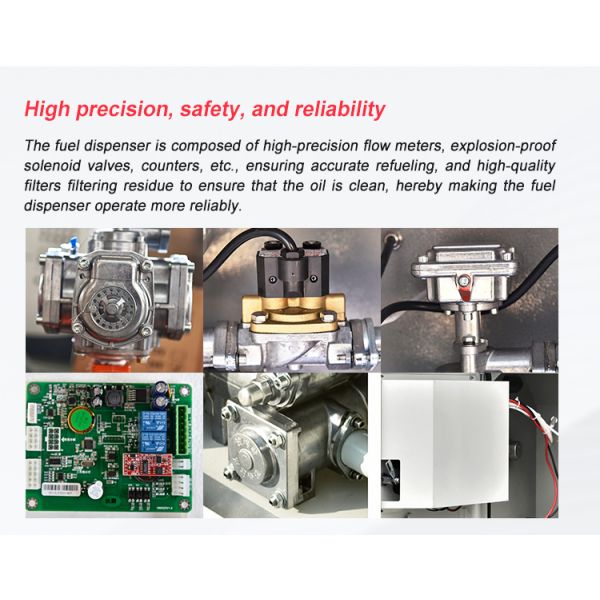 High precision, safety, and reliability

The fuel dispenser is composed of high-precision flow meters, explosion-proof solenoid valves, counters, etc., ensuring accurate refueling, and high-quality filters filtering residue to ensure that the oil is clean, hereby making the fuel dispenser operate more reliably.