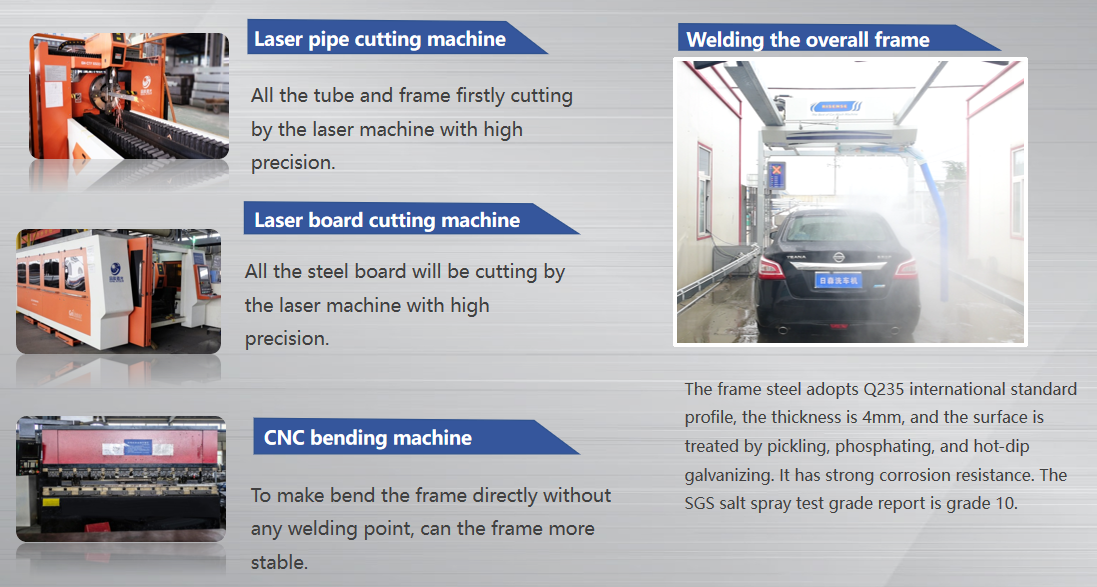 Laser pipe cutting machine

All the tube and frame firstly cutting by the laser machine with high precision.

Laser board cutting machine

All the steel board will be cutting by the laser machine with high precision.

CNC bending machine

To make bend the frame directly without any welding point, can the frame more stable.

Welding the overall frame

日森洗车机

The frame steel adopts Q235 international standard profile, the thickness is 4mm, and the surface is treated by pickling, phosphating, and hot-dip galvanizing. It has strong corrosion resistance. The SGS salt spray test grade report is grade 10.