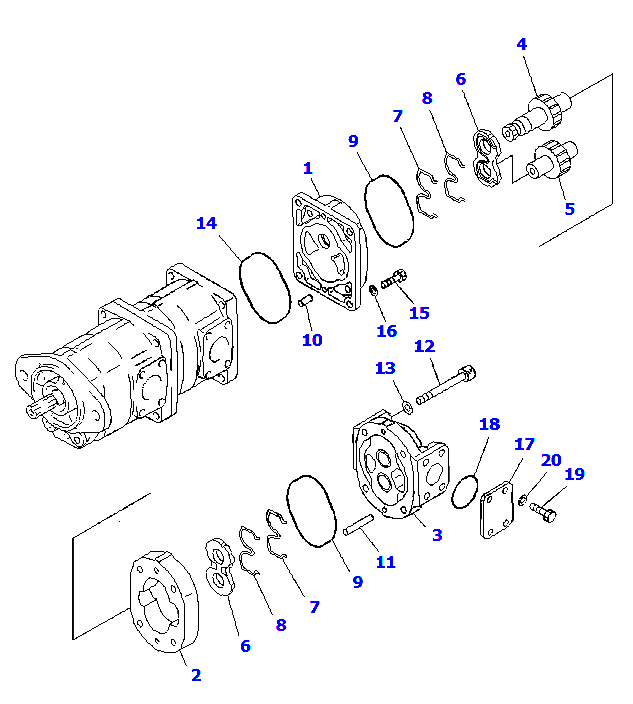 4
6
8
7
9
1
5
14
15
16
10
12
13
18
17
20
19
3
11
9
7
8
6
2