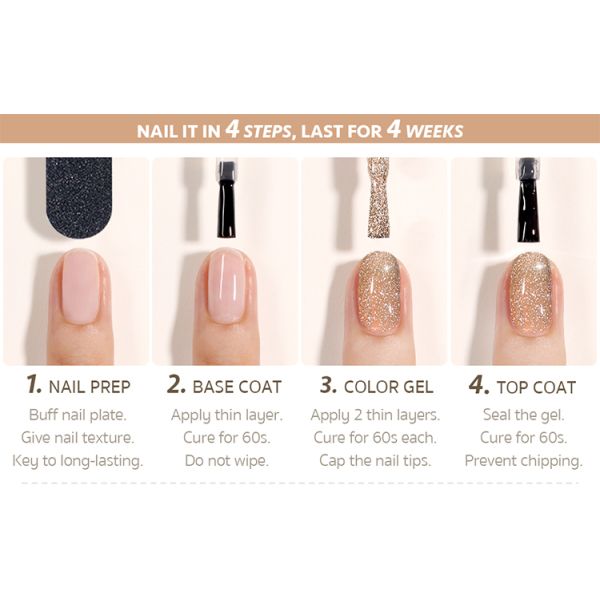 NAIL IT IN 4 STEPS, LAST FOR 4 WEEKS

1. NAIL PREP
Buff nail plate.
Give nail texture.
Key to long-lasting.

2. BASE COAT
Apply thin layer.
Cure for 60s.
Do not wipe.

3. COLOR GEL
Apply 2 thin layers.
Cure for 60s each.
Cap the nail tips.

4. TOP COAT
Seal the gel.
Cure for 60s.
Prevent chipping.