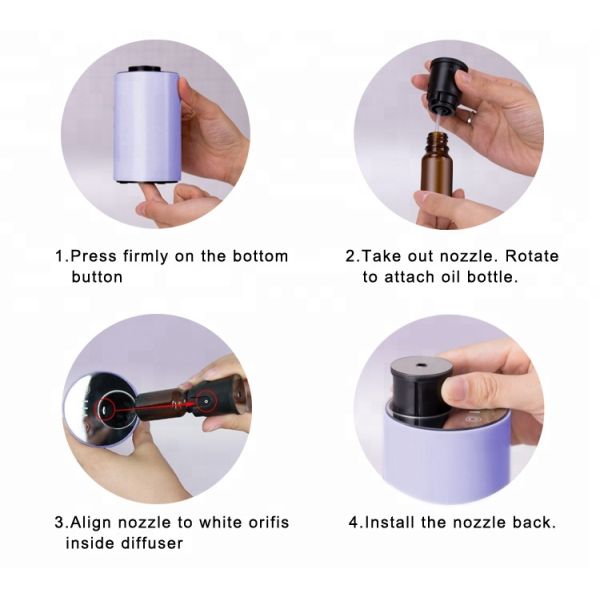 1.Press firmly on the bottom button

2.Take out nozzle. Rotate to attach oil bottle.

3.Align nozzle to white orifis inside diffuser

4.Install the nozzle back.