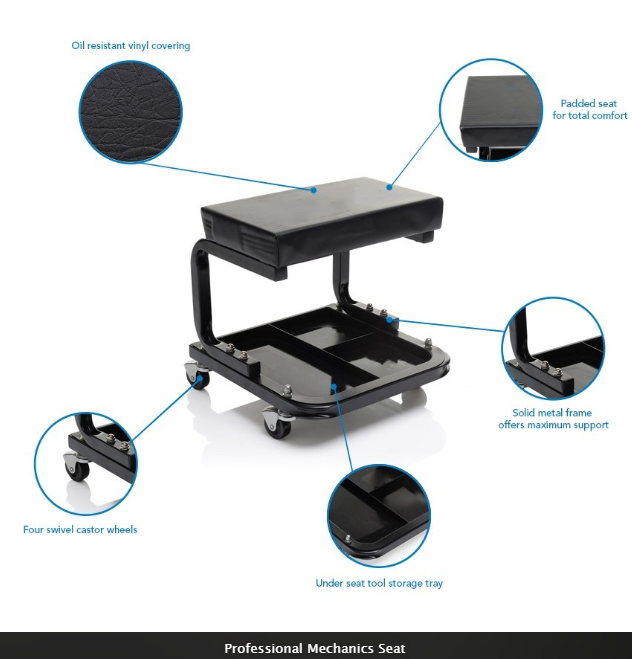 Oil resistant vinyl covering

Padded seat
for total comfort

Solid metal frame
offers maximum support

Four swivel castor wheels

Under seat tool storage tray

Professional Mechanics Seat