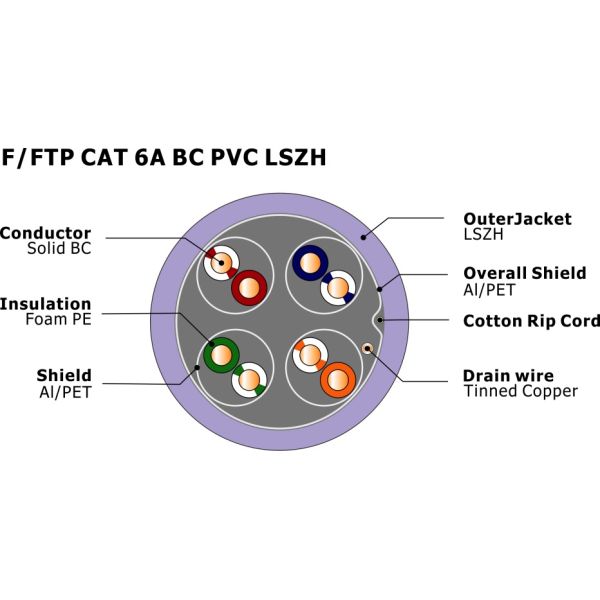 F/FTP CAT 6A BC PVC LSZH

Conductor
Solid BC

Insulation
Foam PE

Shield
Al/PET

OuterJacket
LSZH

Overall Shield
Al/PET

Cotton Rip Cord

Drain wire
Tinned Copper