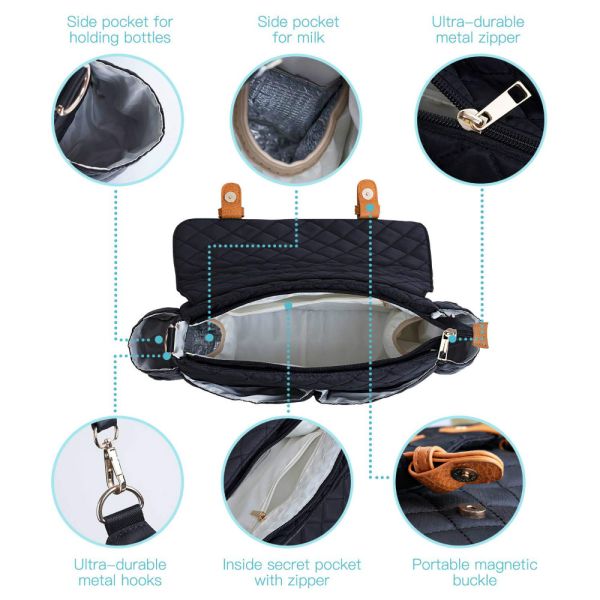 Side pocket for holding bottles

Side pocket for milk

Ultra-durable metal zipper

Ultra-durable metal hooks

Inside secret pocket with zipper

Portable magnetic buckle