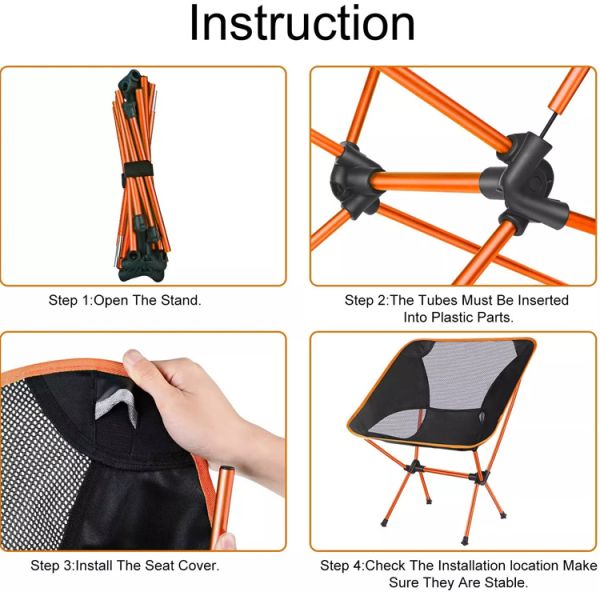 Instruction

Step 1:Open The Stand.

Step 2:The Tubes Must Be Inserted Into Plastic Parts.

Step 3:Install The Seat Cover.

Step 4:Check The Installation location Make Sure They Are Stable.