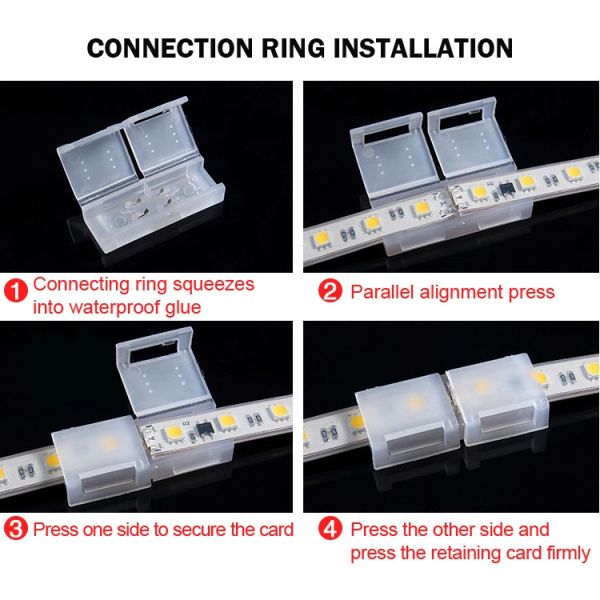 CONNECTION RING INSTALLATION

1 Connecting ring squeezes into waterproof glue

2 Parallel alignment press

3 Press one side to secure the card

4 Press the other side and press the retaining card firmly