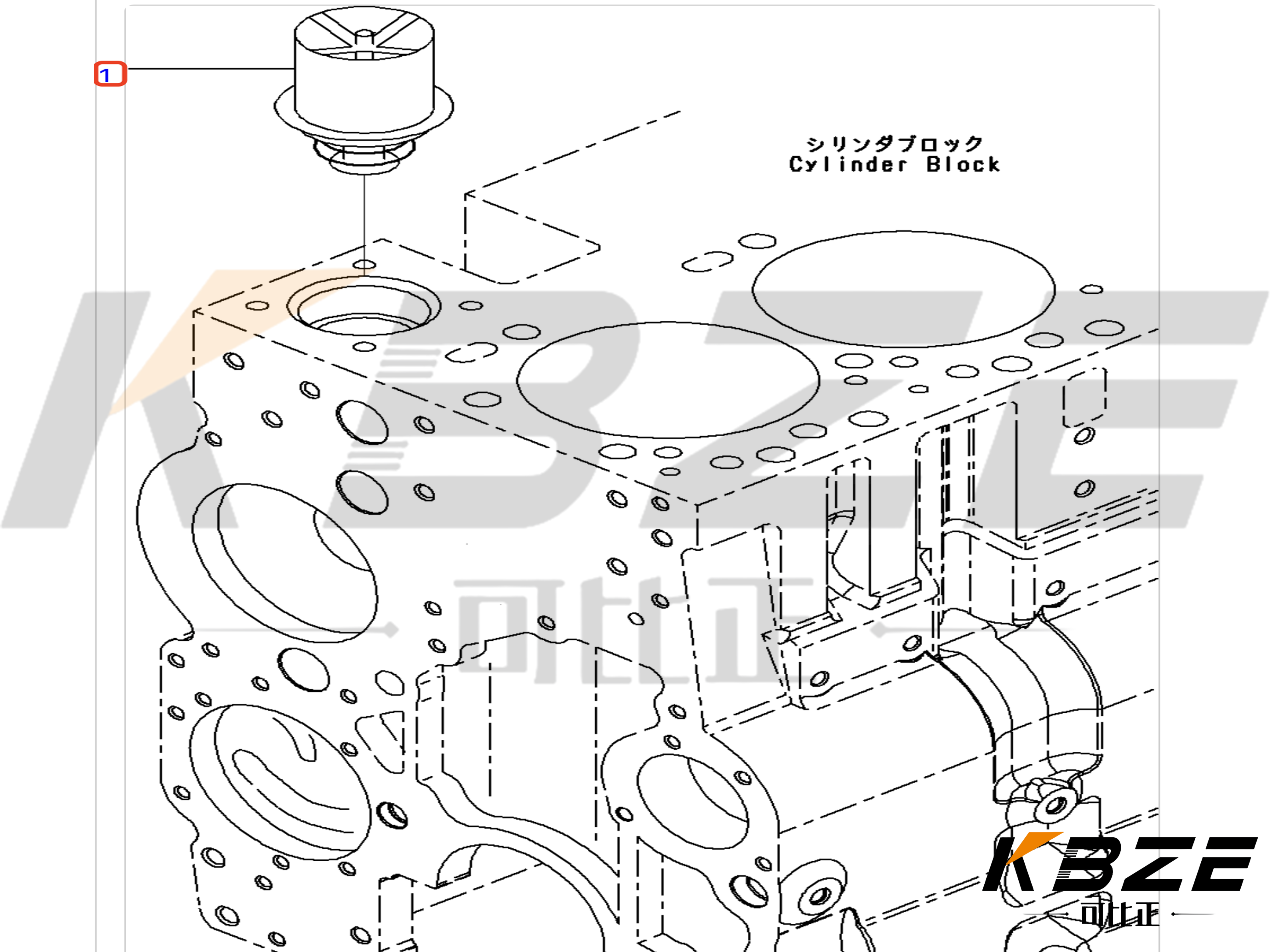 1

シリンダブロック
Cylinder Block

KBZE
可比正

KBZE
可比正