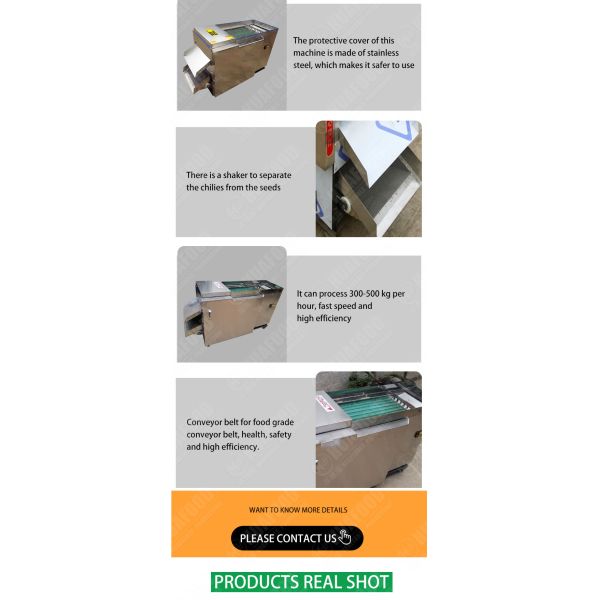 The protective cover of this machine is made of stainless steel, which makes it safer to use

There is a shaker to separate the chilies from the seeds

It can process 300-500 kg per hour, fast speed and high efficiency

Conveyor belt for food grade conveyor belt, health, safety and high efficiency.

WANT TO KNOW MORE DETAILS

PLEASE CONTACT US

PRODUCTS REAL SHOT