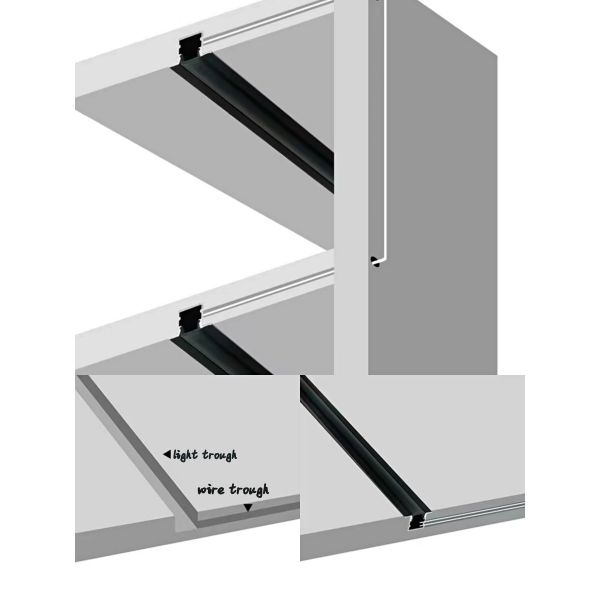 light trough
wire trough