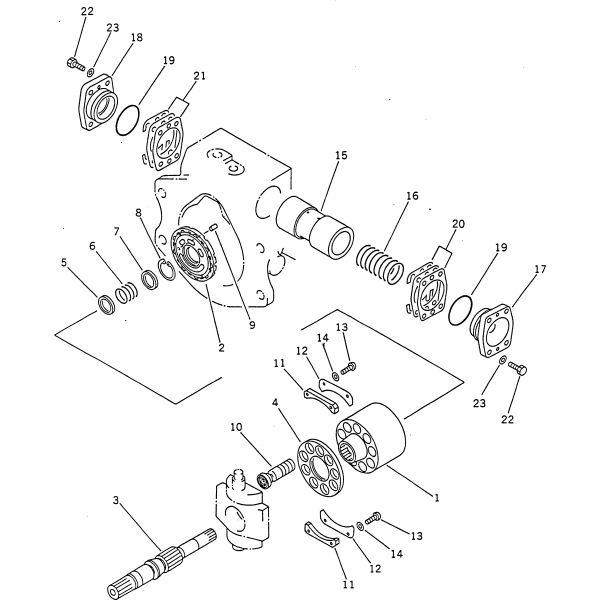 22
23
18
19
21
15
16
20
19
17
8
7
6
5
9
2
13
14
12
11
23
22
4
10
1
3
13
14
12
11