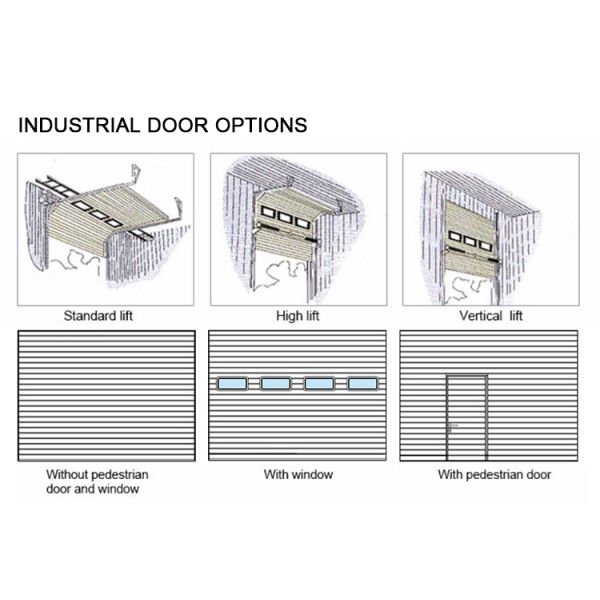 INDUSTRIAL DOOR OPTIONS

Standard lift

High lift

Vertical lift

Without pedestrian door and window

With window

With pedestrian door