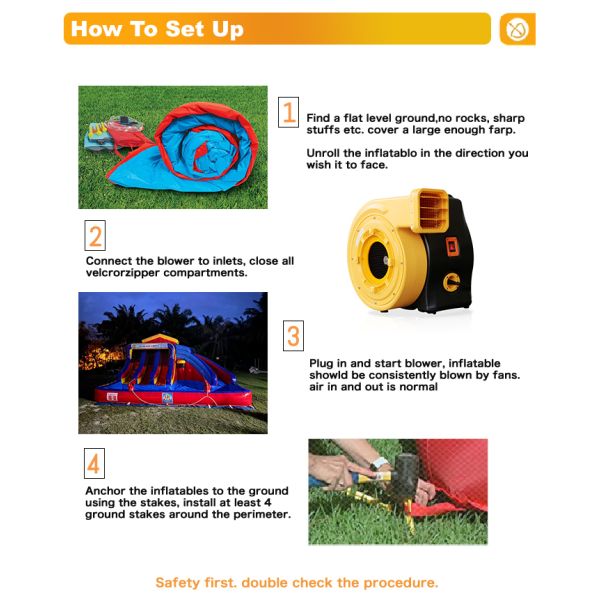 How To Set Up

1

Find a flat level ground,no rocks, sharp stuffs etc. cover a large enough farp.

Unroll the inflatablo in the direction you wish it to face.

2

Connect the blower to inlets, close all velcrorzipper compartments.

3

Plug in and start blower, inflatable showld be consistently blown by fans. air in and out is normal

4

Anchor the inflatables to the ground using the stakes, install at least 4 ground stakes around the perimeter.

Safety first. double check the procedure.