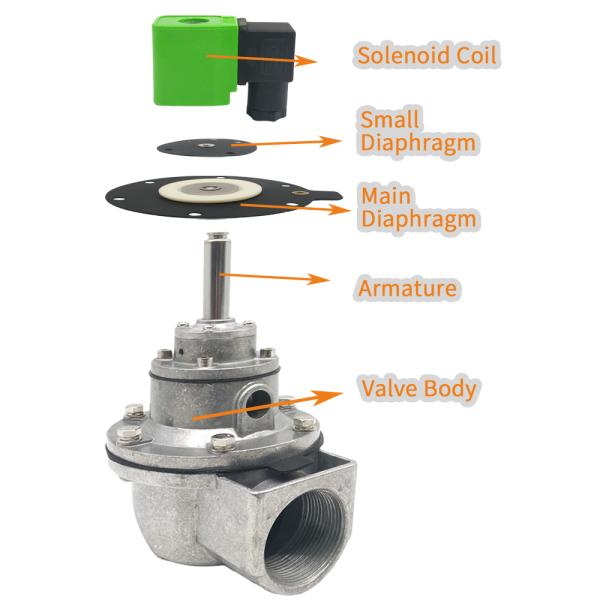 Solenoid Coil

Small Diaphragm

Main Diaphragm

Armature

Valve Body