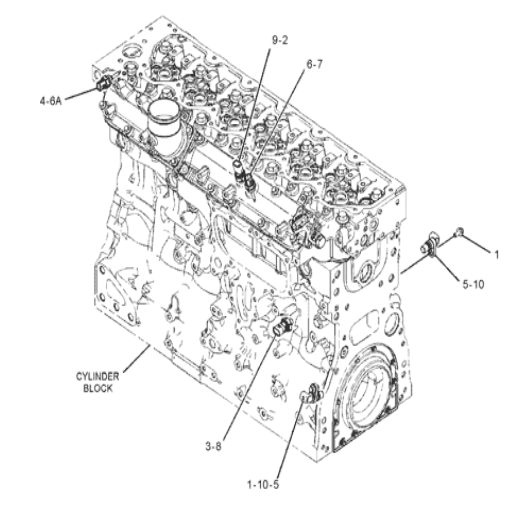 9-2

6-7

4-6A

1

5-10

CYLINDER BLOCK

3-8

1-10-5