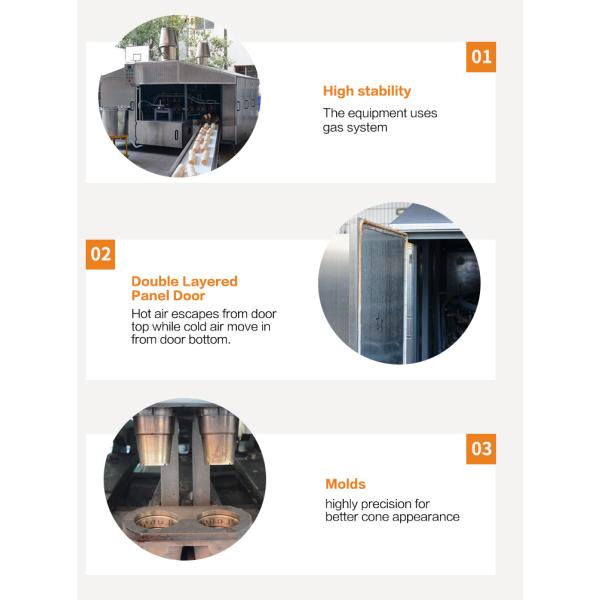 01

High stability

The equipment uses gas system

02

Double Layered Panel Door

Hot air escapes from door top while cold air move in from door bottom.

03

Molds

highly precision for better cone appearance