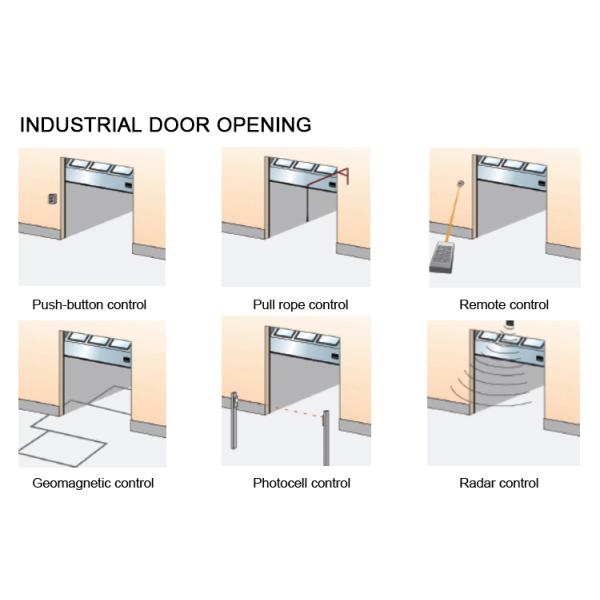 INDUSTRIAL DOOR OPENING

Push-button control

Pull rope control

Remote control

Geomagnetic control

Photocell control

Radar control