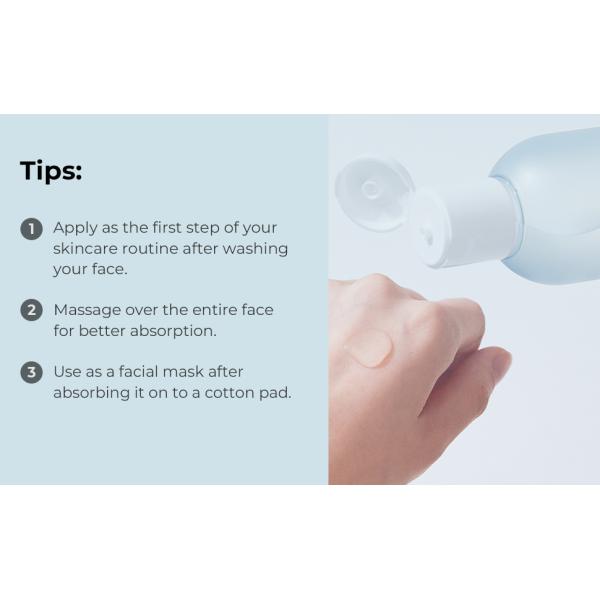 Tips:

1 Apply as the first step of your skincare routine after washing your face.

2 Massage over the entire face for better absorption.

3 Use as a facial mask after absorbing it on to a cotton pad.