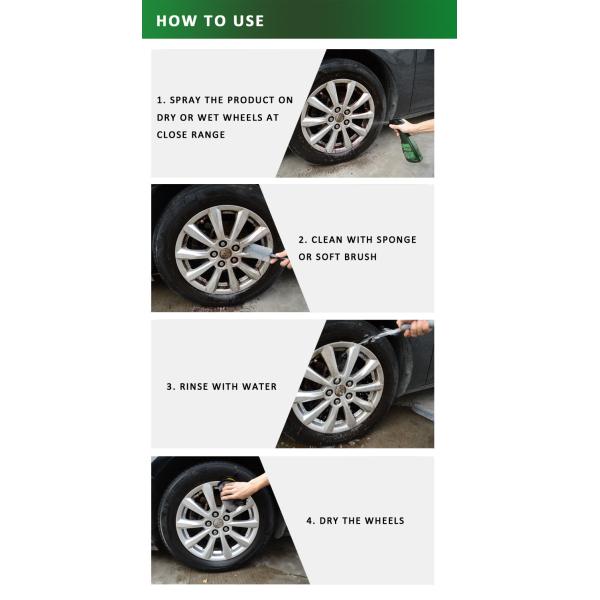 HOW TO USE

1. SPRAY THE PRODUCT ON DRY OR WET WHEELS AT CLOSE RANGE

2. CLEAN WITH SPONGE OR SOFT BRUSH

3. RINSE WITH WATER

4. DRY THE WHEELS