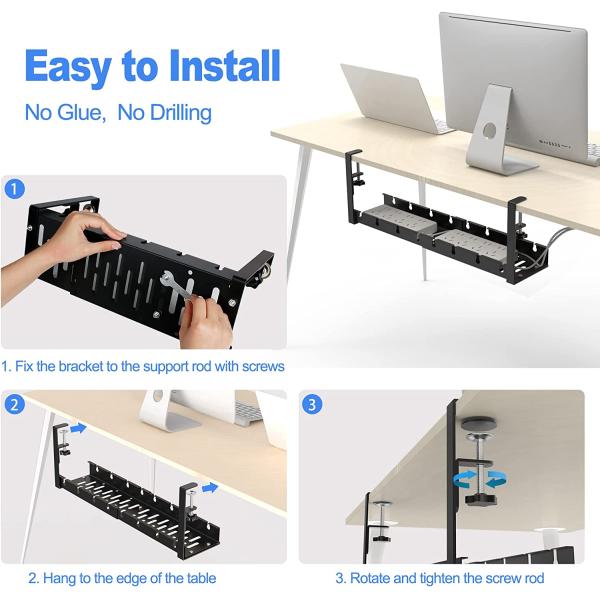 Easy to Install

No Glue, No Drilling

1

1. Fix the bracket to the support rod with screws

2

2. Hang to the edge of the table

3

3. Rotate and tighten the screw rod