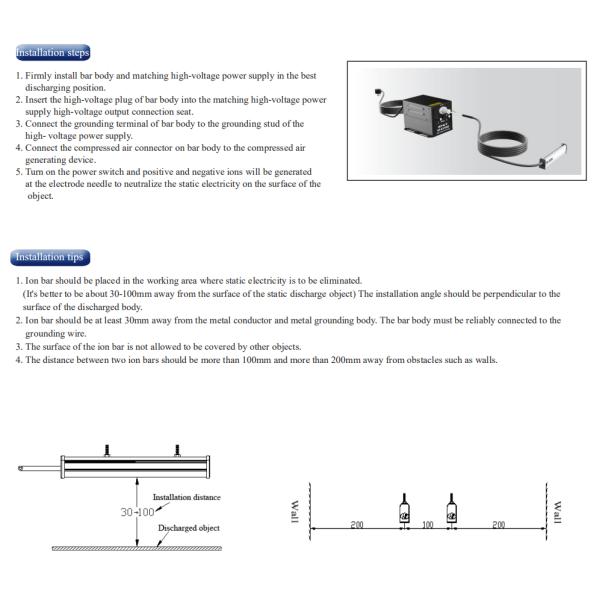 Installation steps

1. Firmly install bar body and matching high-voltage power supply in the best discharging position.
2. Insert the high-voltage plug of bar body into the matching high-voltage power supply high-voltage output connection seat.
3. Connect the grounding terminal of bar body to the grounding stud of the high- voltage power supply.
4. Connect the compressed air connector on bar body to the compressed air generating device.
5. Turn on the power switch and positive and negative ions will be generated at the electrode needle to neutralize the static electricity on the surface of the object.

Installation tips

1. Ion bar should be placed in the working area where static electricity is to be eliminated. (It's better to be about 30-100mm away from the surface of the static discharge object) The installation angle should be perpendicular to the surface of the discharged body.
2. Ion bar should be at least 30mm away from the metal conductor and metal grounding body. The bar body must be reliably connected to the grounding wire.
3. The surface of the ion bar is not allowed to be covered by other objects.
4. The distance between two ion bars should be more than 100mm and more than 200mm away from obstacles such as walls.

Installation distance
30-100
Discharged object

Wall
200
100
200
Wall