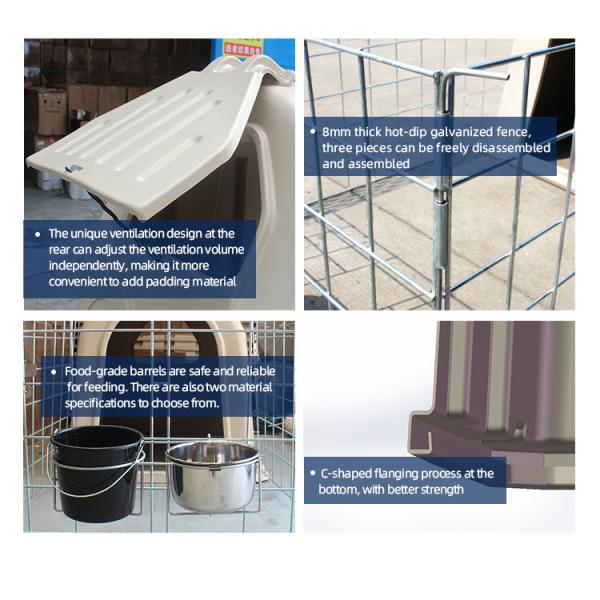 • The unique ventilation design at the rear can adjust the ventilation volume independently, making it more convenient to add padding material

• 8mm thick hot-dip galvanized fence, three pieces can be freely disassembled and assembled

• Food-grade barrels are safe and reliable for feeding. There are also two material specifications to choose from.

• C-shaped flanging process at the bottom, with better strength