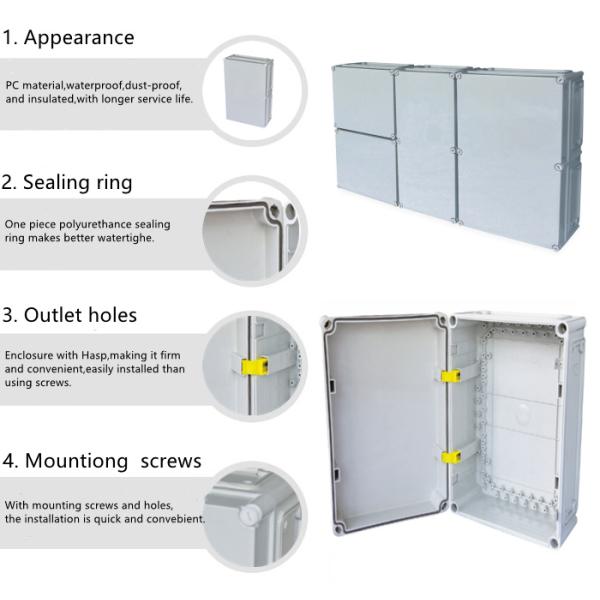 1. Appearance

PC material,waterproof,dust-proof, and insulated,with longer service life.

2. Sealing ring

One piece polyurethance sealing ring makes better watertighe.

3. Outlet holes

Enclosure with Hasp,making it firm and convenient,easily installed than using screws.

4. Mountiong screws

With mounting screws and holes, the installation is quick and convebient.