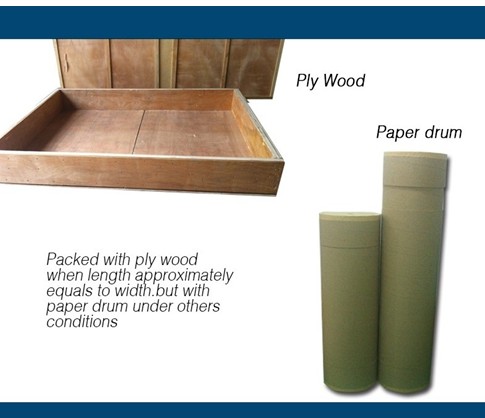 Ply Wood

Paper drum

Packed with ply wood when length approximately equals to width.but with paper drum under others conditions