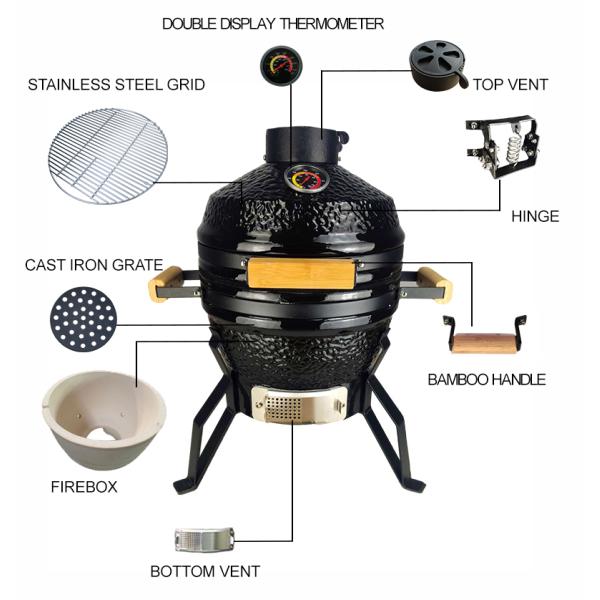 DOUBLE DISPLAY THERMOMETER

STAINLESS STEEL GRID

TOP VENT

HINGE

CAST IRON GRATE

BAMBOO HANDLE

FIREBOX

BOTTOM VENT