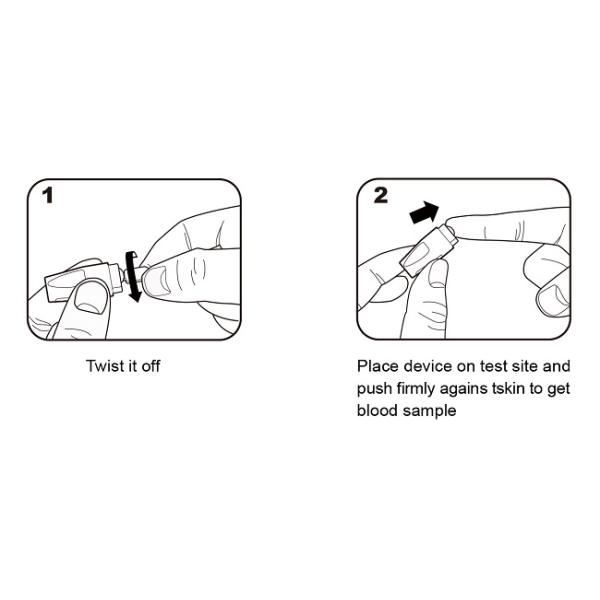 1

Twist it off

2

Place device on test site and push firmly agains tskin to get blood sample