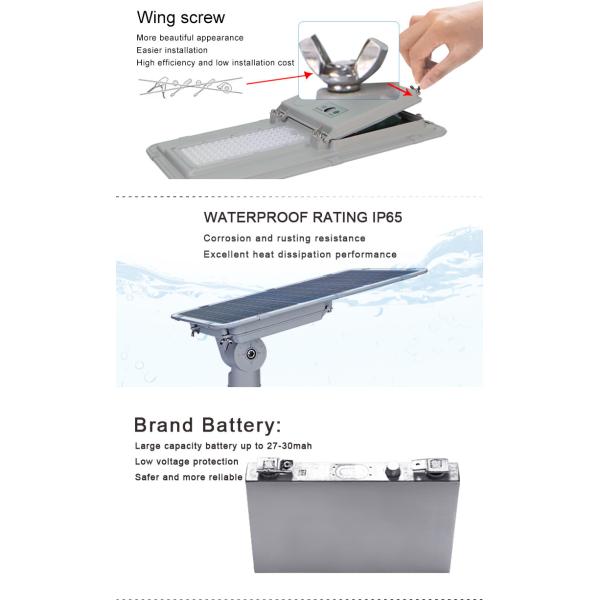 Wing screw
More beautiful appearance
Easier installation
High efficiency and low installation cost

WATERPROOF RATING IP65
Corrosion and rusting resistance
Excellent heat dissipation performance

Brand Battery:
Large capacity battery up to 27-30mah
Low voltage protection
Safer and more reliable