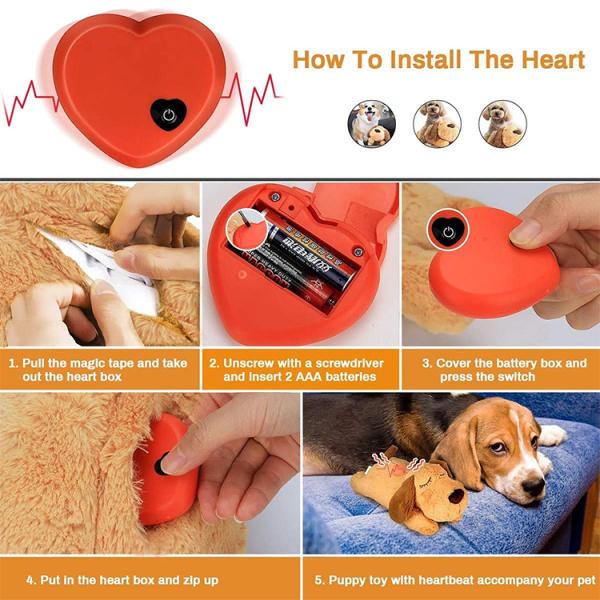 How To Install The Heart

1. Pull the magic tape and take out the heart box

2. Unscrew with a screwdriver and insert 2 AAA batteries

3. Cover the battery box and press the switch

4. Put in the heart box and zip up

5. Puppy toy with heartbeat accompany your pet