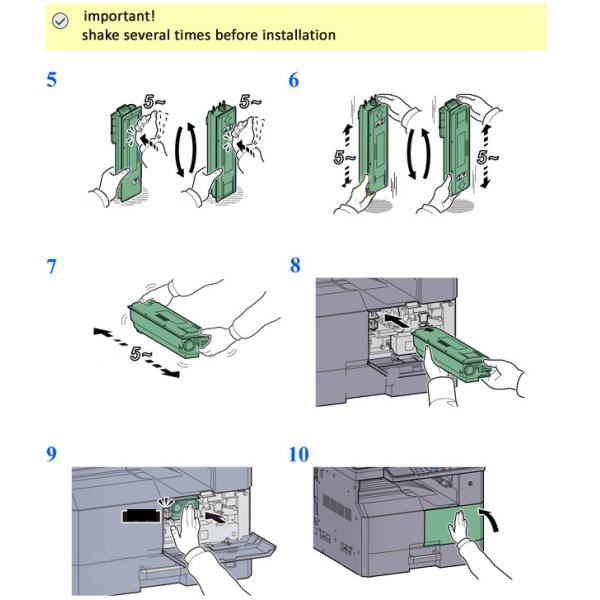 important!
shake several times before installation

5

5~ 5~

6

5~ 5~

7

5~

8

9

10