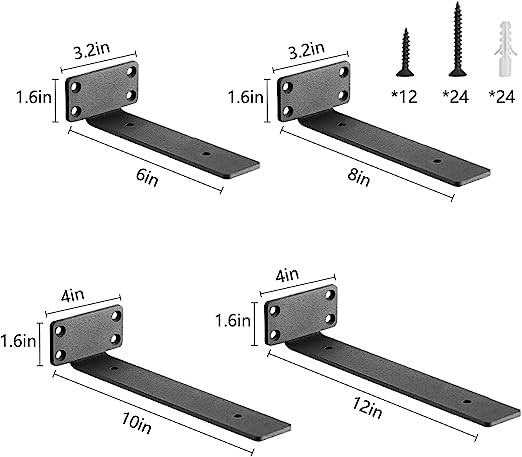 3.2in
1.6in
6in

3.2in
1.6in
8in

*12
*24
*24

4in
1.6in
10in

4in
1.6in
12in