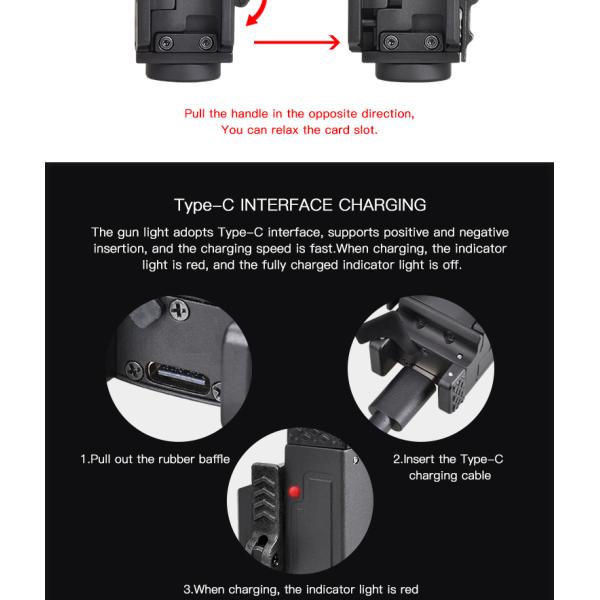 Pull the handle in the opposite direction,
You can relax the card slot.

Type-C INTERFACE CHARGING

The gun light adopts Type-C interface, supports positive and negative insertion, and the charging speed is fast.When charging, the indicator light is red, and the fully charged indicator light is off.

1.Pull out the rubber baffle

2.Insert the Type-C charging cable

3.When charging, the indicator light is red