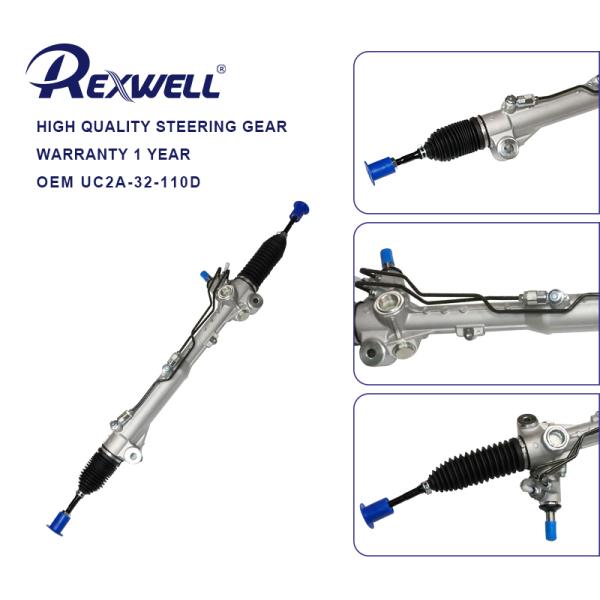 REXWELL®

HIGH QUALITY STEERING GEAR
WARRANTY 1 YEAR
OEM UC2A-32-110D