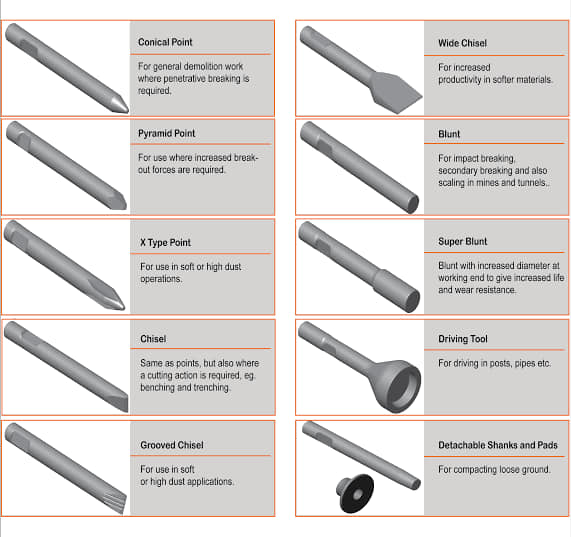 Conical Point

For general demolition work where penetrative breaking is required.

Pyramid Point

For use where increased break-out forces are required.

X Type Point

For use in soft or high dust operations.

Chisel

Same as points, but also where a cutting action is required, eg. benching and trenching.

Grooved Chisel

For use in soft or high dust applications.

Wide Chisel

For increased productivity in softer materials.

Blunt

For impact breaking, secondary breaking and also scaling in mines and tunnels..

Super Blunt

Blunt with increased diameter at working end to give increased life and wear resistance.

Driving Tool

For driving in posts, pipes etc.

Detachable Shanks and Pads

For compacting loose ground.