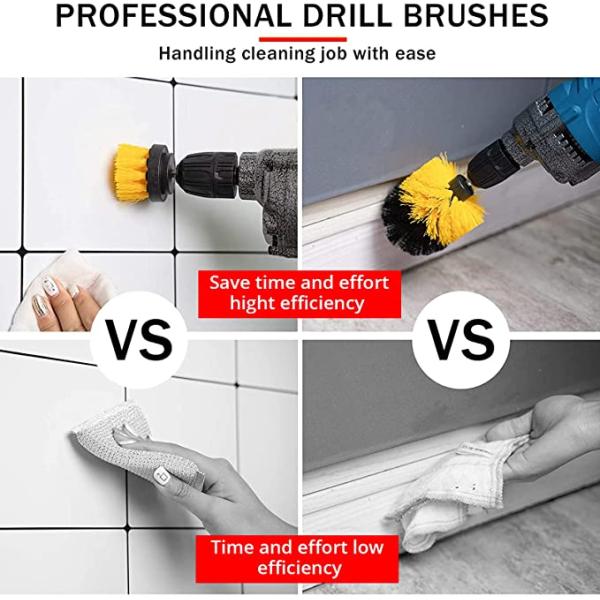 PROFESSIONAL DRILL BRUSHES

Handling cleaning job with ease

Save time and effort hight efficiency

VS

VS

Time and effort low efficiency