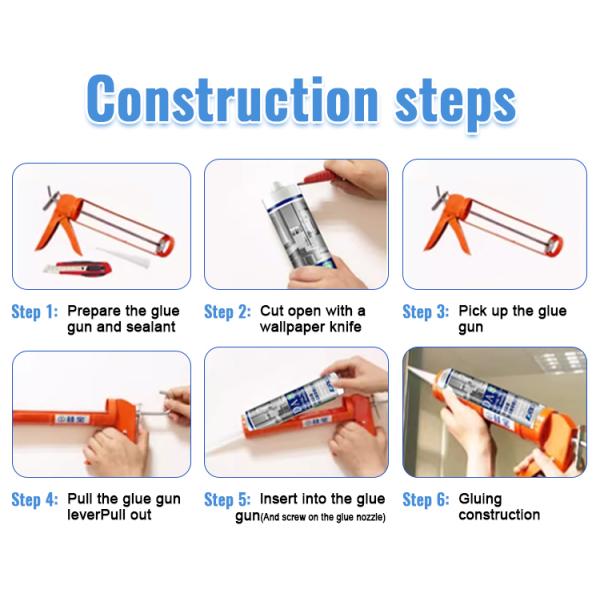 Construction steps

Step 1: Prepare the glue gun and sealant

Step 2: Cut open with a wallpaper knife

Step 3: Pick up the glue gun

Step 4: Pull the glue gun leverPull out

Step 5: Insert into the glue gun(And screw on the glue nozzle)

Step 6: Gluing construction