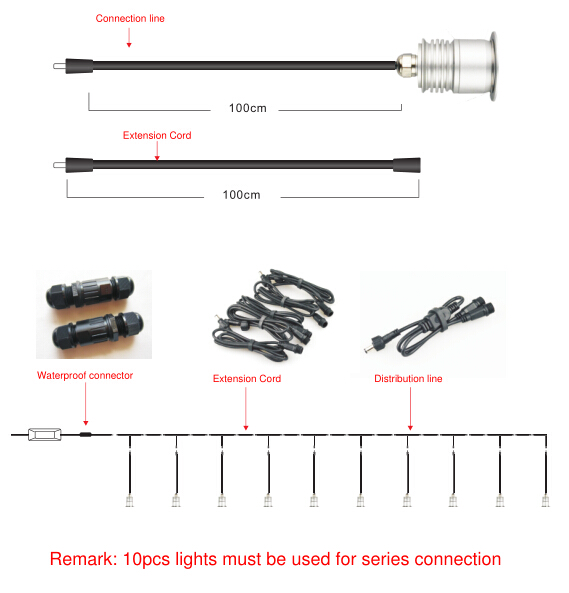 Connection line

100cm

Extension Cord

100cm

Waterproof connector

Extension Cord

Distribution line

Remark: 10pcs lights must be used for series connection