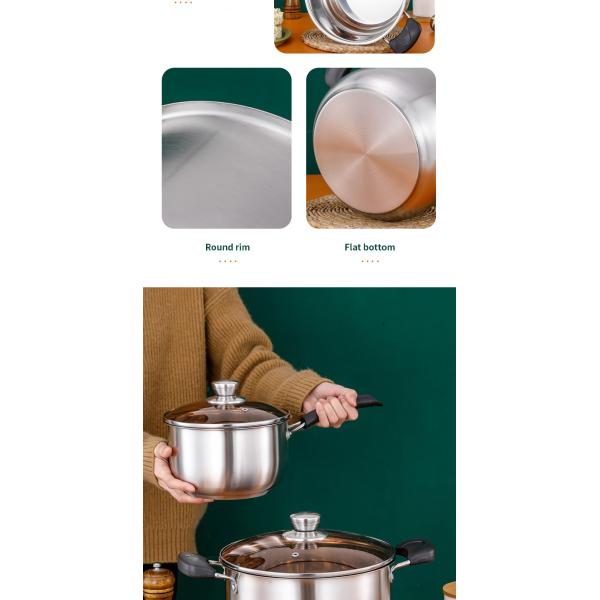 Round rim

Flat bottom