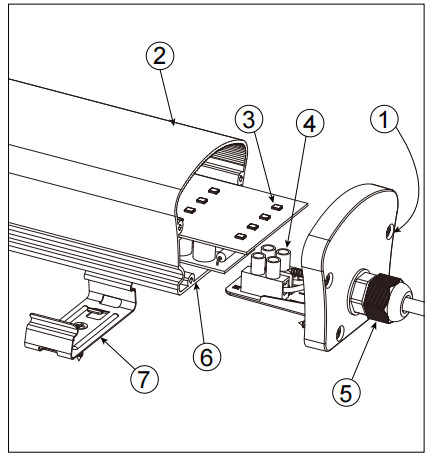 2
3
4
1
6
7
5