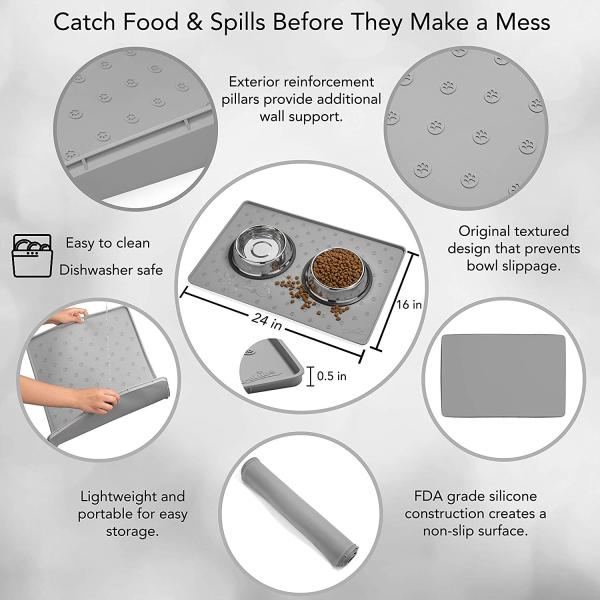 Catch Food & Spills Before They Make a Mess

Exterior reinforcement pillars provide additional wall support.

Easy to clean
Dishwasher safe

Original textured design that prevents bowl slippage.

24 in

16 in

0.5 in

Lightweight and portable for easy storage.

FDA grade silicone construction creates a non-slip surface.