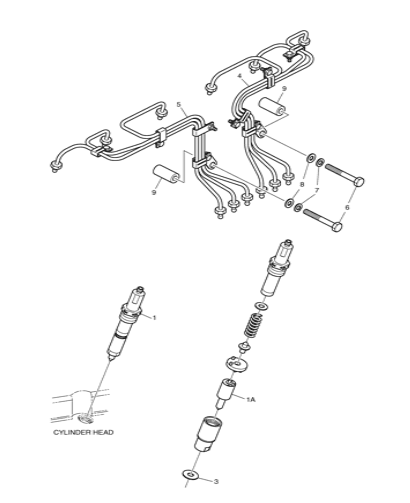 4
9
5
9
8
7
6
1
1A
CYLINDER HEAD
3