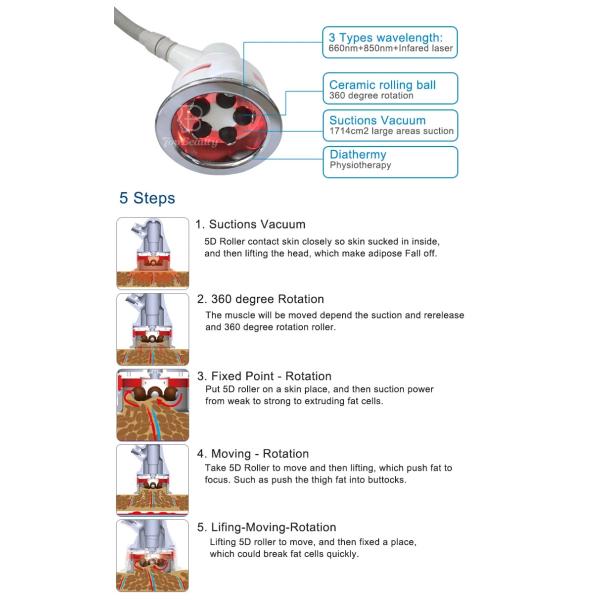 3 Types wavelength:
660nm+850nm+Infared laser

Ceramic rolling ball
360 degree rotation

Suctions Vacuum
1714cm2 large areas suction

Diathermy
Physiotherapy

Top Beauty

5 Steps

1. Suctions Vacuum
5D Roller contact skin closely so skin sucked in inside, and then lifting the head, which make adipose Fall off.

2. 360 degree Rotation
The muscle will be moved depend the suction and rerelease and 360 degree rotation roller.

3. Fixed Point - Rotation
Put 5D roller on a skin place, and then suction power from weak to strong to extruding fat cells.

4. Moving - Rotation
Take 5D Roller to move and then lifting, which push fat to focus. Such as push the thigh fat into buttocks.

5. Lifing-Moving-Rotation
Lifting 5D roller to move, and then fixed a place, which could break fat cells quickly.